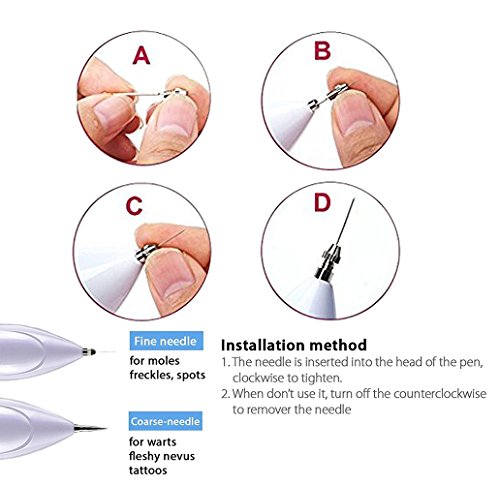 A

B

C

D

Fine needle

for moles freckles, spots

Coarse-needle

for warts fleshy nevus tattoos

Installation method

1. The needle is inserted into the head of the pen, clockwise to tighten.

2. When don't use it, turn off the counterclockwise to remover the needle