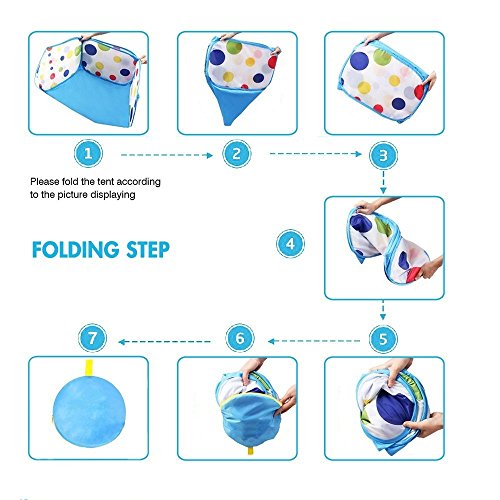 1

2

3

Please fold the tent according to the picture displaying

FOLDING STEP

4

7

6

5