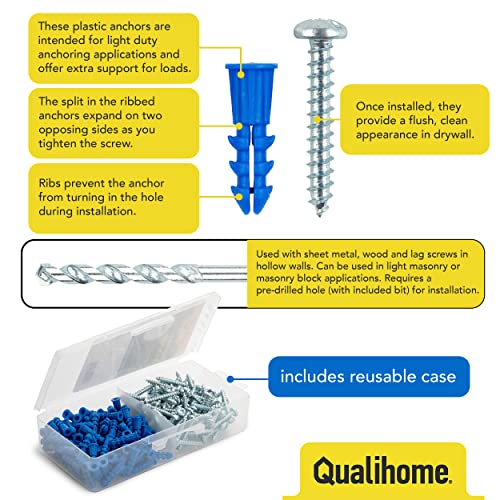 These plastic anchors are intended for light duty anchoring applications and offer extra support for loads.

The split in the ribbed anchors expand on two opposing sides as you tighten the screw.

Ribs prevent the anchor from turning in the hole during installation.

Once installed, they provide a flush, clean appearance in drywall.

Used with sheet metal, wood and lag screws in hollow walls. Can be used in light masonry or masonry block applications. Requires a pre-drilled hole (with included bit) for installation.

includes reusable case

Qualihome.