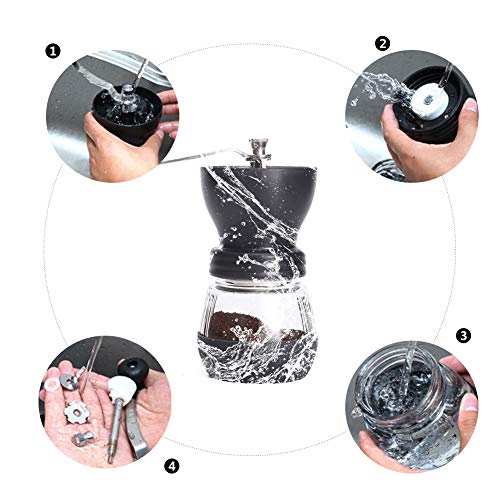 1
2
3
4