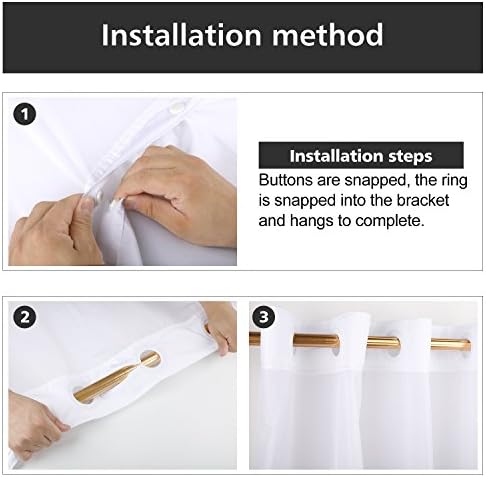 Installation method

1

Installation steps

Buttons are snapped, the ring is snapped into the bracket and hangs to complete.

2

3