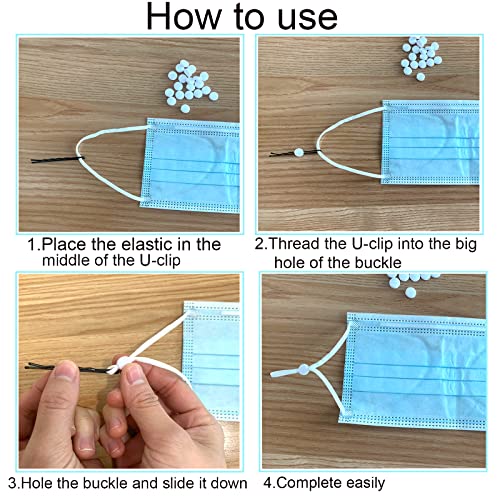 How to use

1.Place the elastic in the middle of the U-clip

2.Thread the U-clip into the big hole of the buckle

3.Hole the buckle and slide it down

4.Complete easily