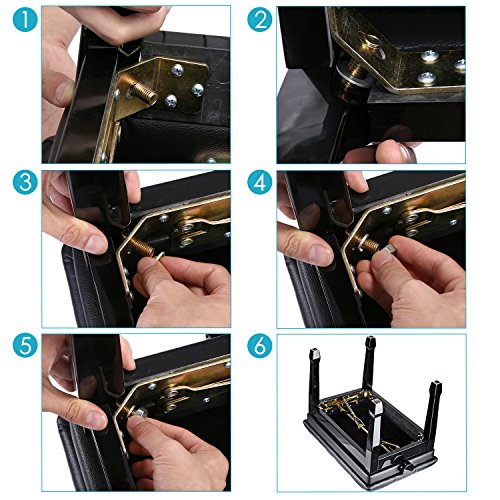 1
2
3
4
5
6