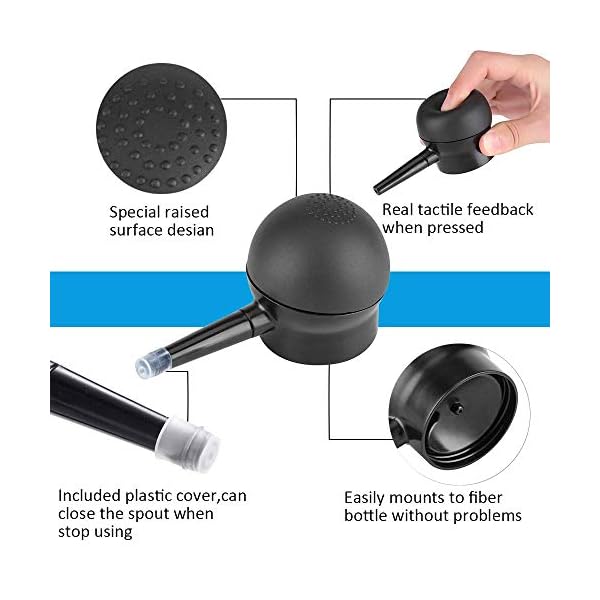 Special raised surface desian

Real tactile feedback when pressed

Included plastic cover,can close the spout when stop using

Easily mounts to fiber bottle without problems