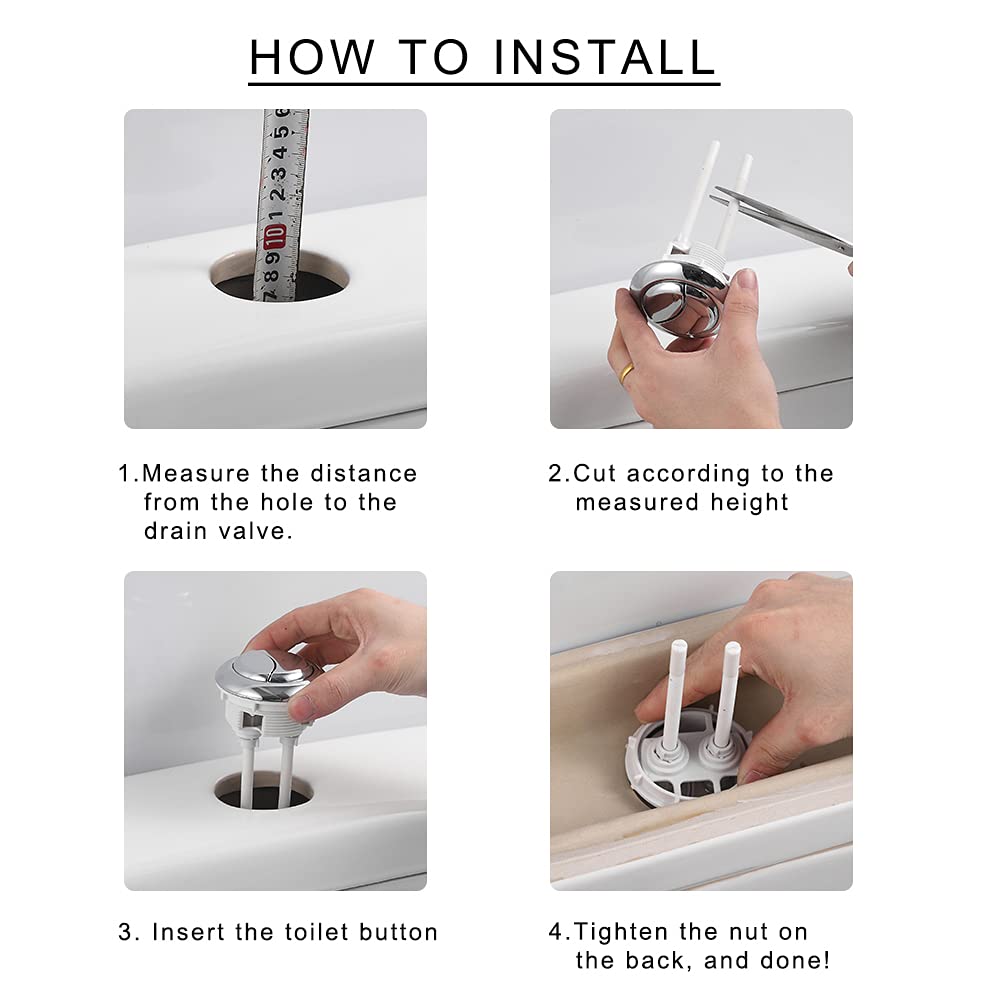 HOW TO INSTALL

7 8 9 10 1 2 3 4 5 6

1.Measure the distance from the hole to the drain valve.

2.Cut according to the measured height

3. Insert the toilet button

4.Tighten the nut on the back, and done!