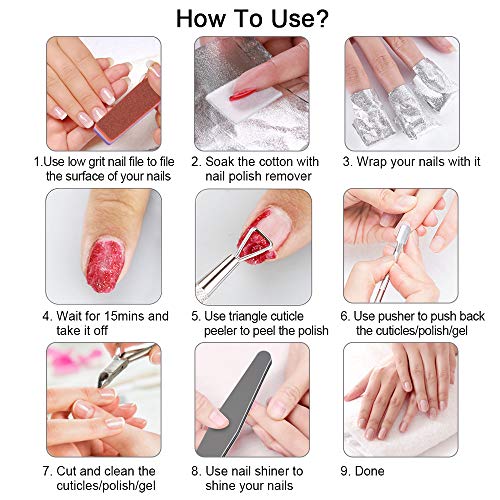 How To Use?

1.Use low grit nail file to file the surface of your nails

2. Soak the cotton with nail polish remover

3. Wrap your nails with it

4. Wait for 15mins and take it off

5. Use triangle cuticle peeler to peel the polish

6. Use pusher to push back the cuticles/polish/gel

7. Cut and clean the cuticles/polish/gel

8. Use nail shiner to shine your nails

9. Done