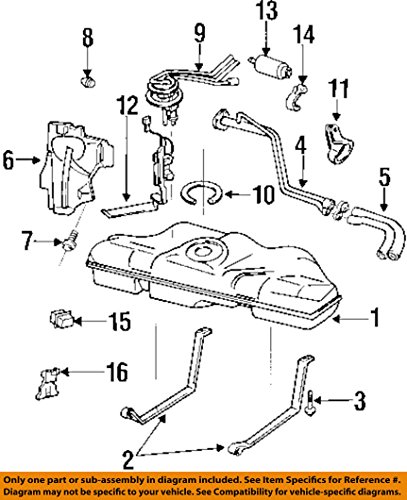 13
8
9
14
11
12
6
4
5
10
7
1
15
16
3
2

Only one part or sub-assembly in diagram included. See Item Specifics for Reference #. Diagram may not be specific to your vehicle. See Compatibility for vehicle-specific diagrams.