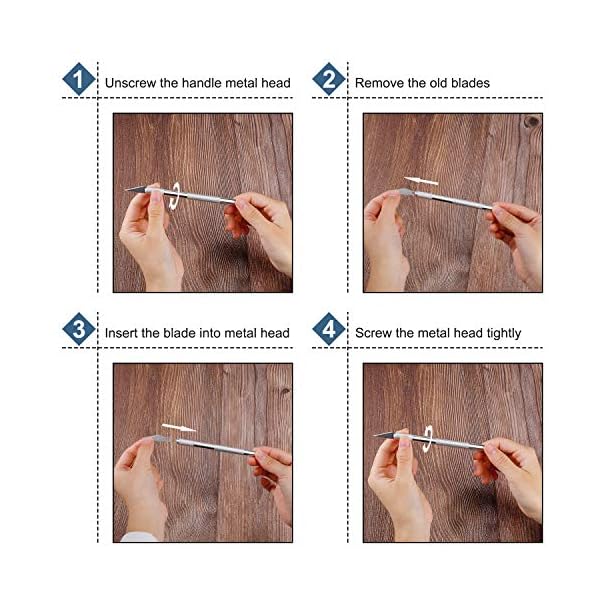 1 Unscrew the handle metal head

2 Remove the old blades

3 Insert the blade into metal head

4 Screw the metal head tightly