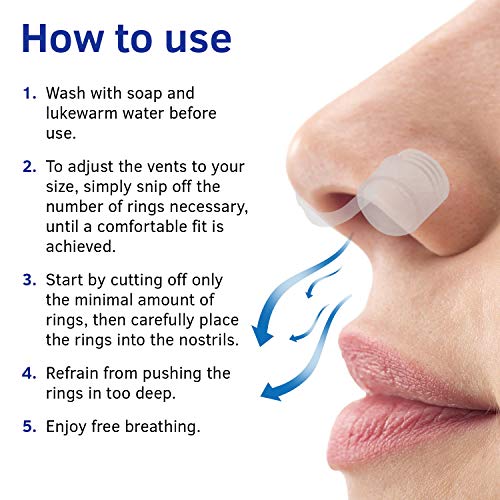 How to use

1. Wash with soap and lukewarm water before use.

2. To adjust the vents to your size, simply snip off the number of rings necessary, until a comfortable fit is achieved.

3. Start by cutting off only the minimal amount of rings, then carefully place the rings into the nostrils.

4. Refrain from pushing the rings in too deep.

5. Enjoy free breathing.