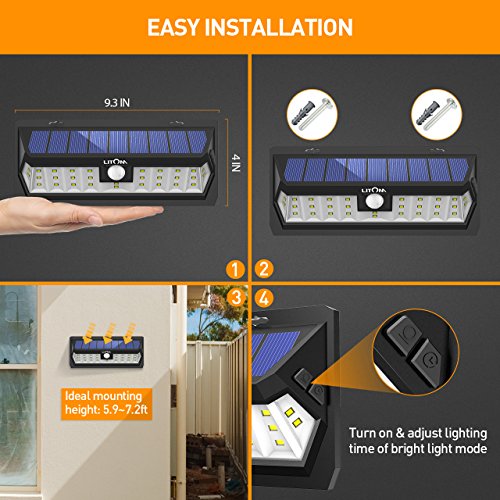 EASY INSTALLATION

9.3 IN

4 IN

LITOM

LITOM

1

2

3

4

Ideal mounting height: 5.9~7.2ft

Turn on & adjust lighting time of bright light mode