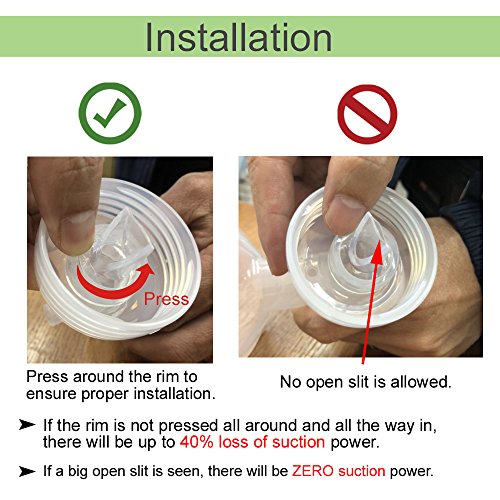 Installation

Press

Press around the rim to ensure proper installation.

No open slit is allowed.

➤ If the rim is not pressed all around and all the way in, there will be up to 40% loss of suction power.

➤ If a big open slit is seen, there will be ZERO suction power.