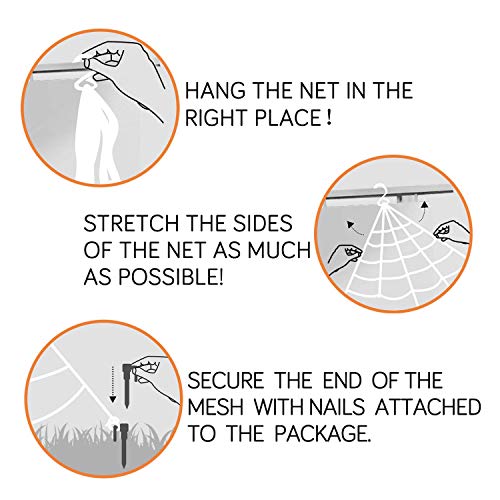 HANG THE NET IN THE RIGHT PLACE !

STRETCH THE SIDES OF THE NET AS MUCH AS POSSIBLE!

SECURE THE END OF THE MESH WITH NAILS ATTACHED TO THE PACKAGE.