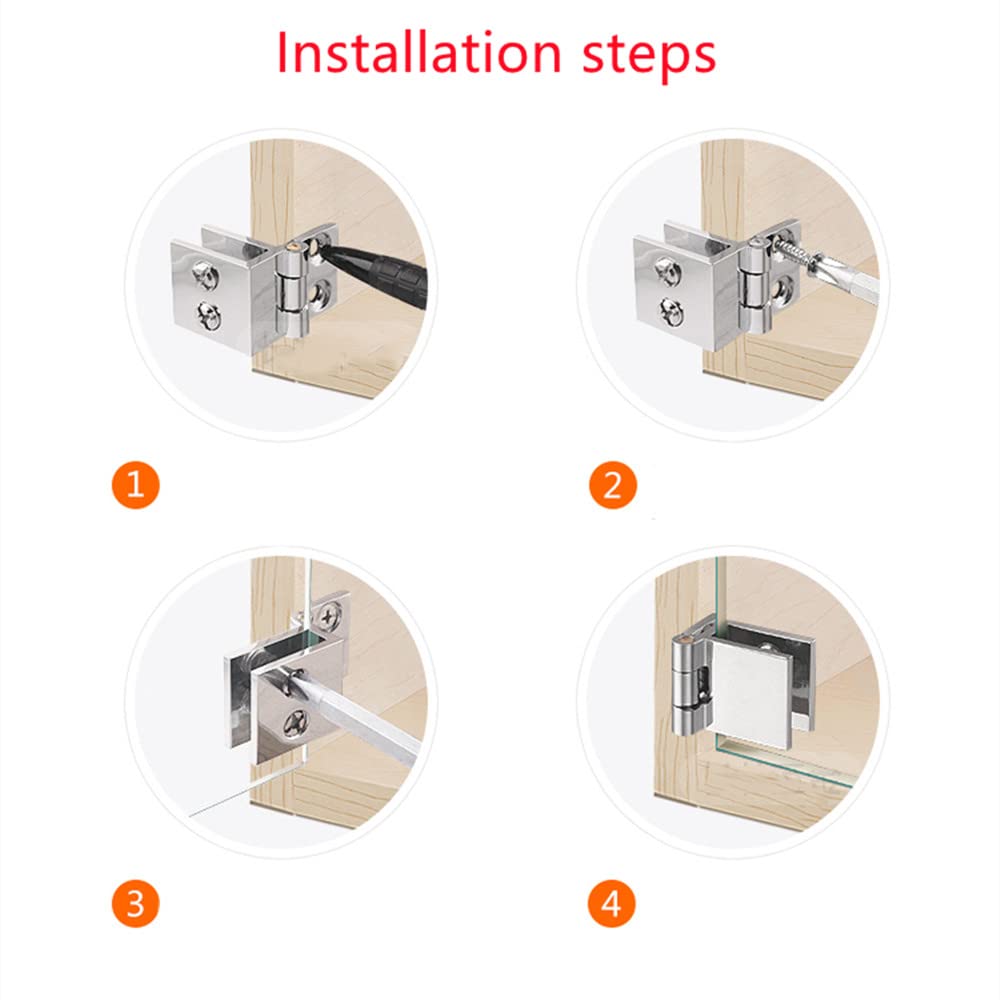 Installation steps

1

2

3

4