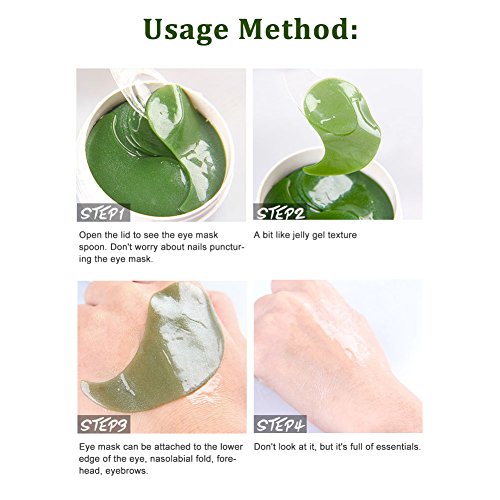 Usage Method:

STEP1

Open the lid to see the eye mask spoon. Don't worry about nails puncturing the eye mask.

STEP2

A bit like jelly gel texture

STEP3

Eye mask can be attached to the lower edge of the eye, nasolabial fold, forehead, eyebrows.

STEP4

Don't look at it, but it's full of essentials.