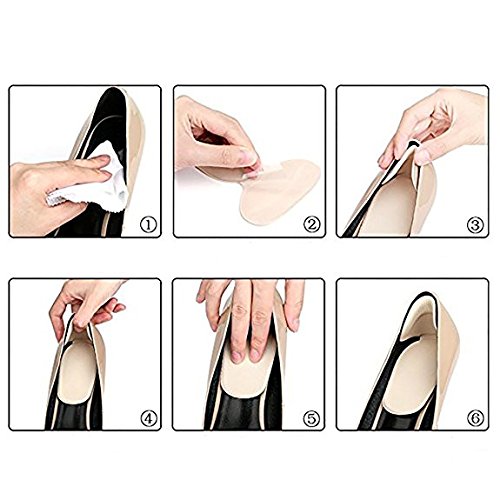 ①

②

③

④

⑤

⑥