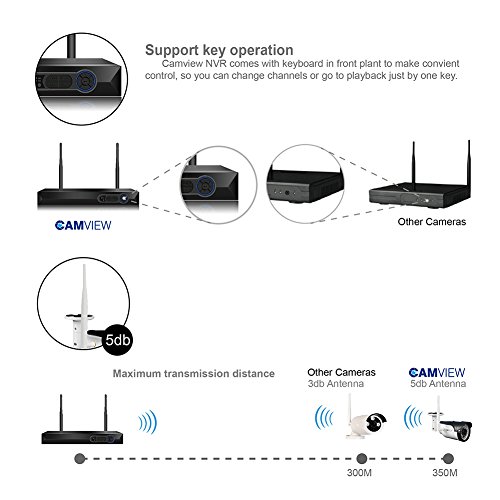 Support key operation

Camview NVR comes with keyboard in front plant to make convient control, so you can change channels or go to playback just by one key.

CAMVIEW

Other Cameras

5db

Maximum transmission distance

Other Cameras
3db Antenna

CAMVIEW
5db Antenna

300M

350M