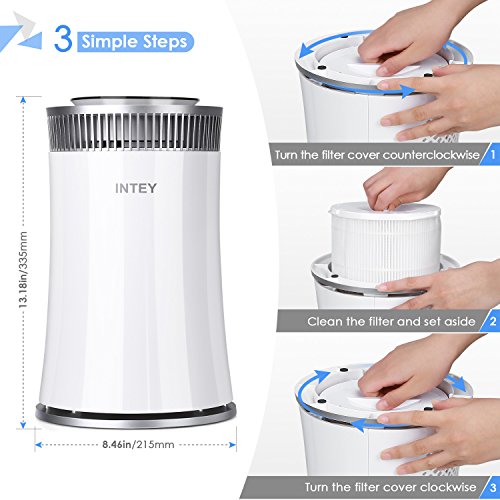 3 Simple Steps

13.18in/335mm

INTEY

8.46in/215mm

Turn the filter cover counterclockwise 1

Clean the filter and set aside 2

Turn the filter cover clockwise 3