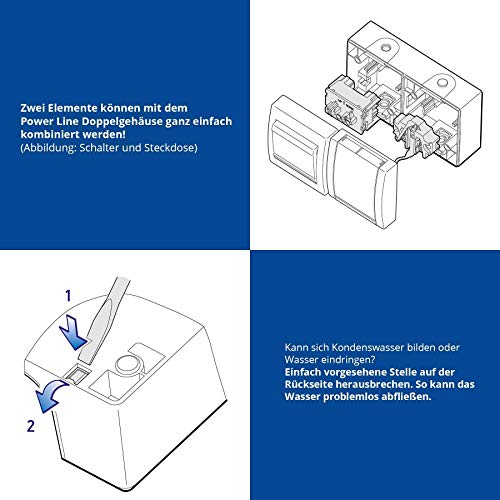 Zwei Elemente können mit dem Power Line Doppelgehäuse ganz einfach kombiniert werden!
(Abbildung: Schalter und Steckdose)

1

2

Kann sich Kondenswasser bilden oder Wasser eindringen?
Einfach vorgesehene Stelle auf der Rückseite herausbrechen. So kann das Wasser problemlos abfließen.