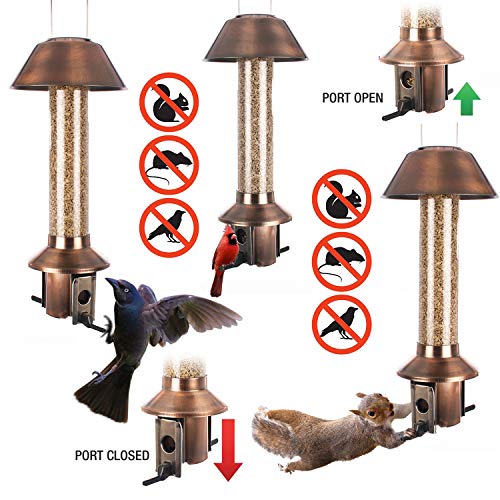 PORT OPEN

PORT CLOSED