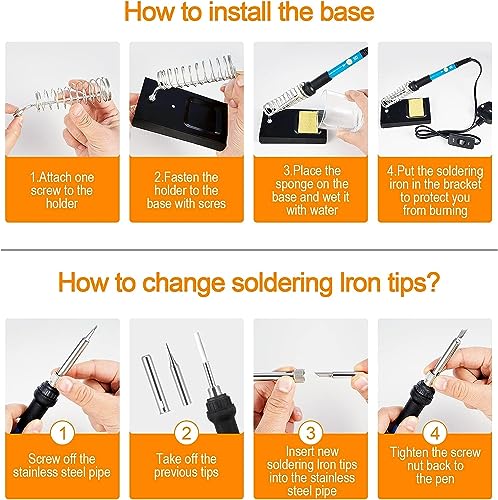 How to install the base

1.Attach one screw to the holder

2.Fasten the holder to the base with scres

3.Place the sponge on the base and wet it with water

4.Put the soldering iron in the bracket to protect you from burning

How to change soldering Iron tips?

1

Screw off the stainless steel pipe

2

Take off the previous tips

3

Insert new soldering Iron tips into the stainless steel pipe

4

Tighten the screw nut back to the pen