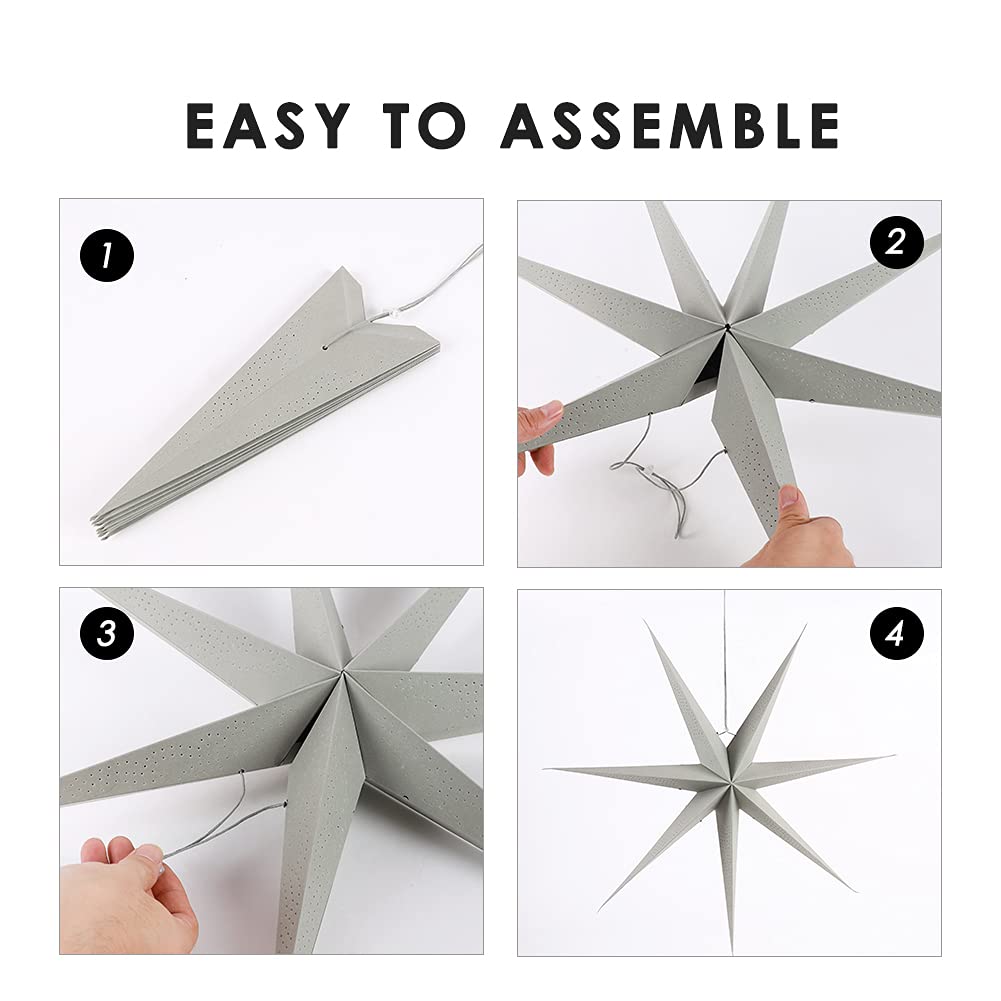 EASY TO ASSEMBLE

1

2

3

4