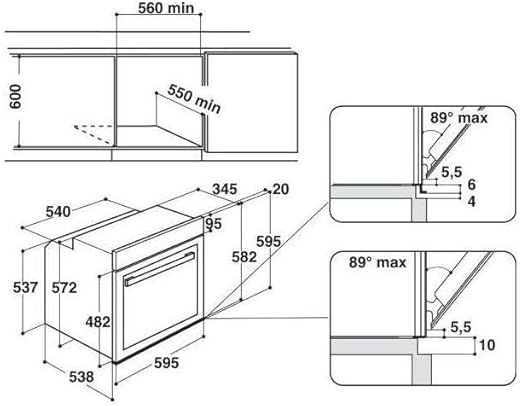 560 min

600

550 min

89° max

5,5

6

4

345

20

540

95

595

582

537

572

482

595

538

89° max

5,5

10