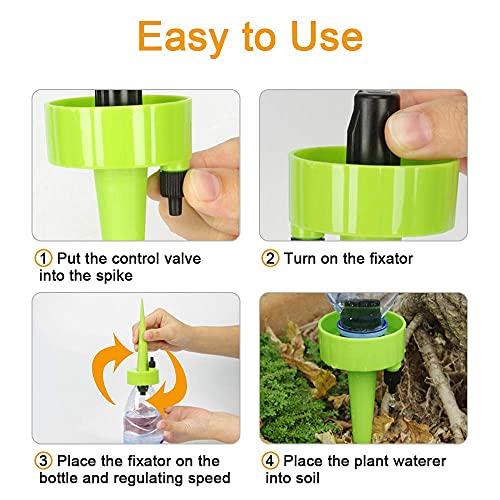 Easy to Use

① Put the control valve into the spike

② Turn on the fixator

③ Place the fixator on the bottle and regulating speed

④ Place the plant waterer into soil