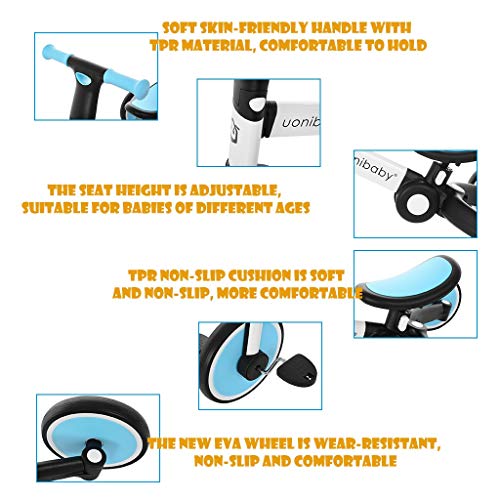 SOFT SKIN-FRIENDLY HANDLE WITH TPR MATERIAL, COMFORTABLE TO HOLD

uonib

nibaby®

THE SEAT HEIGHT IS ADJUSTABLE, SUITABLE FOR BABIES OF DIFFERENT AGES

TPR NON-SLIP CUSHION IS SOFT AND NON-SLIP, MORE COMFORTABLE

THE NEW EVA WHEEL IS WEAR-RESISTANT, NON-SLIP AND COMFORTABLE