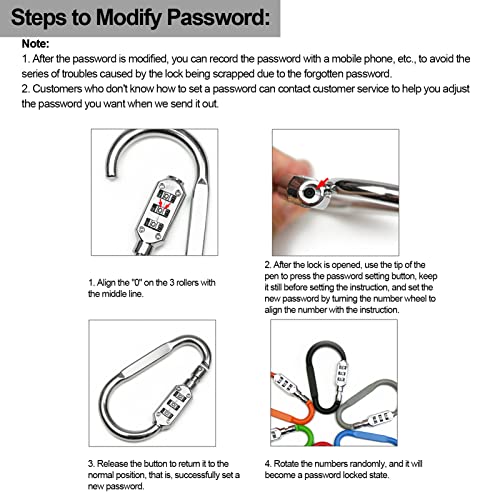 Steps to Modify Password:

Note:
1. After the password is modified, you can record the password with a mobile phone, etc., to avoid the series of troubles caused by the lock being scrapped due to the forgotten password.
2. Customers who don't know how to set a password can contact customer service to help you adjust the password you want when we send it out.

1. Align the "0" on the 3 rollers with the middle line.

2. After the lock is opened, use the tip of the pen to press the password setting button, keep it still before setting the instruction, and set the new password by turning the number wheel to align the number with the instruction.

3. Release the button to return it to the normal position, that is, successfully set a new password.

4. Rotate the numbers randomly, and it will become a password locked state.