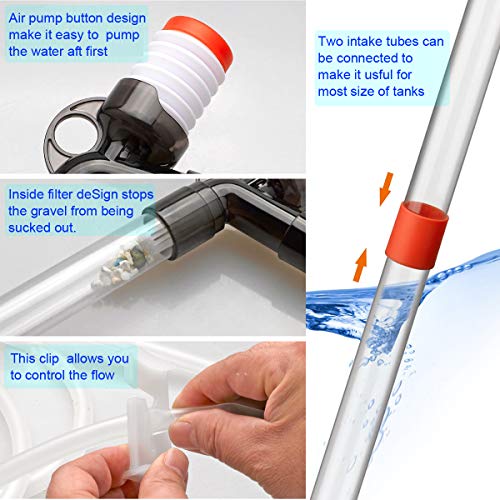 Air pump button design make it easy to pump the water aft first

Inside filter deSign stops the gravel from being sucked out.

This clip allows you to control the flow

Two intake tubes can be connected to make it usful for most size of tanks