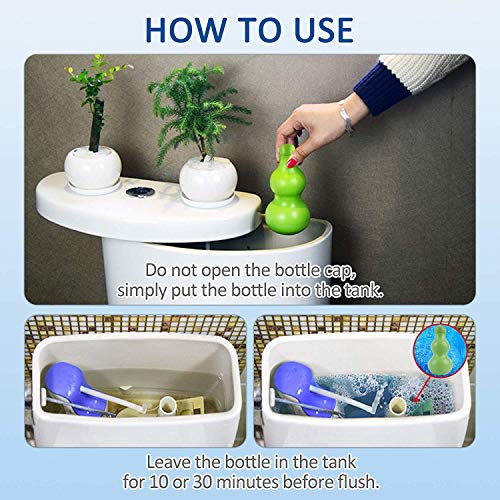 HOW TO USE

Do not open the bottle cap, simply put the bottle into the tank.

Leave the bottle in the tank for 10 or 30 minutes before flush.