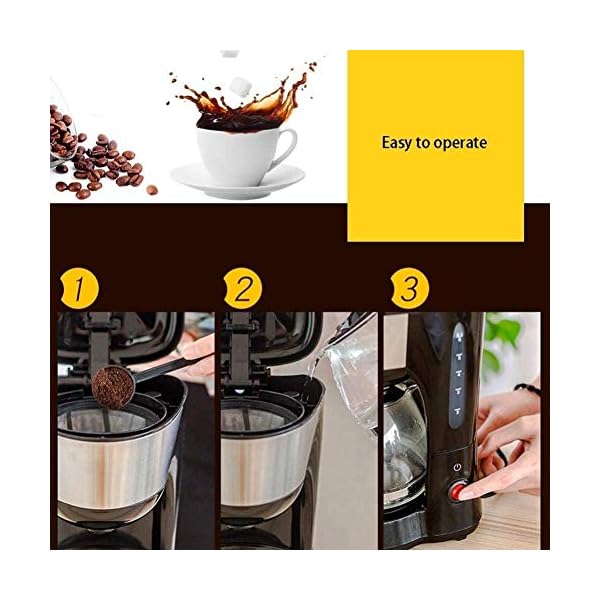 Easy to operate

1

2

3