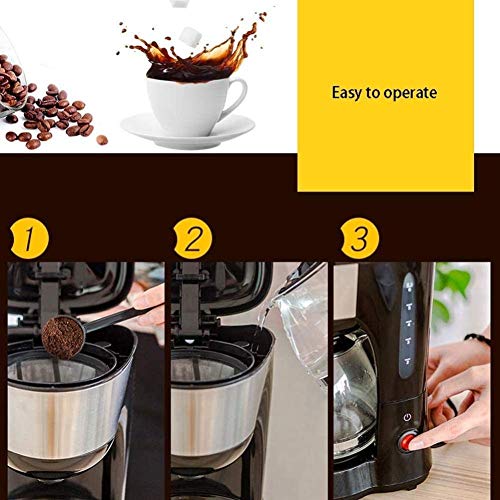 Easy to operate

1

2

3