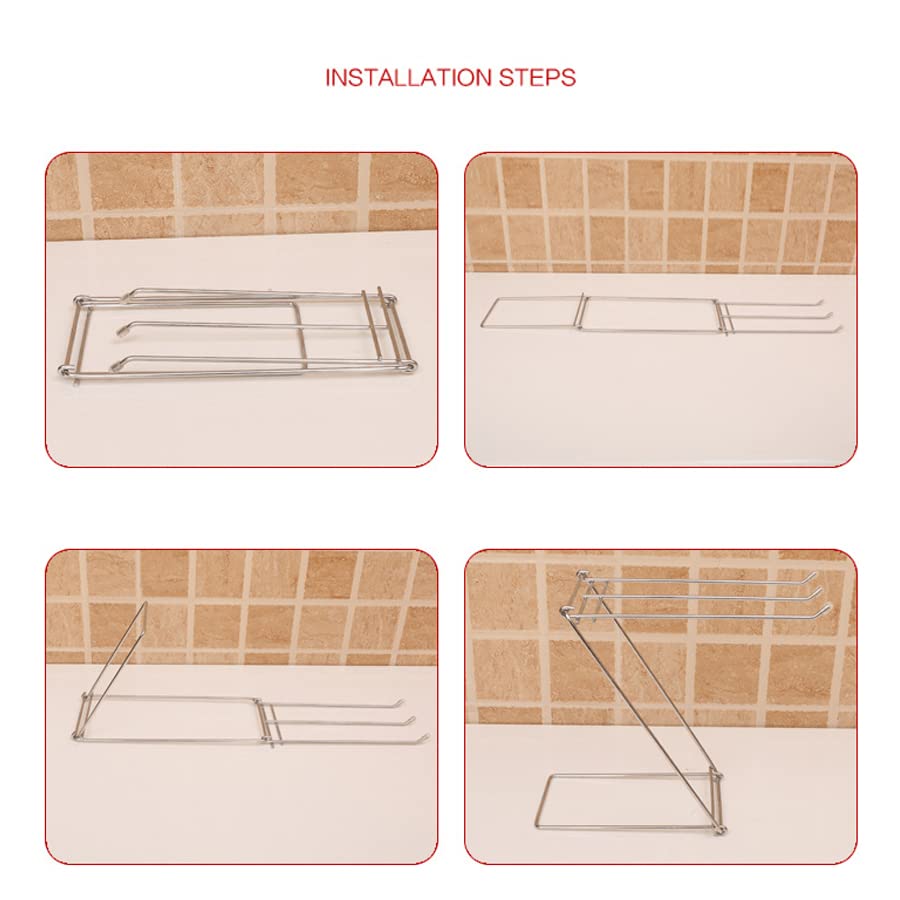 INSTALLATION STEPS