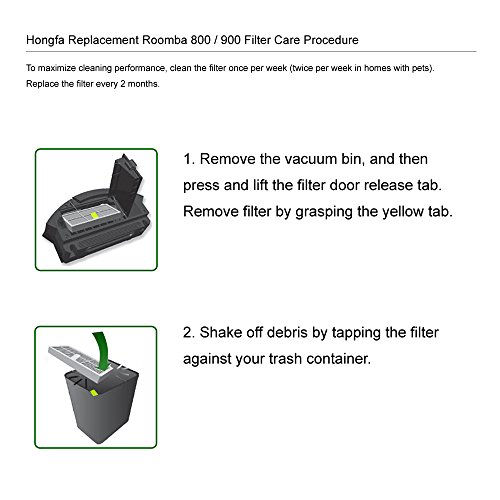 Hongfa Replacement Roomba 800 / 900 Filter Care Procedure

To maximize cleaning performance, clean the filter once per week (twice per week in homes with pets). Replace the filter every 2 months.

1. Remove the vacuum bin, and then press and lift the filter door release tab. Remove filter by grasping the yellow tab.

2. Shake off debris by tapping the filter against your trash container.