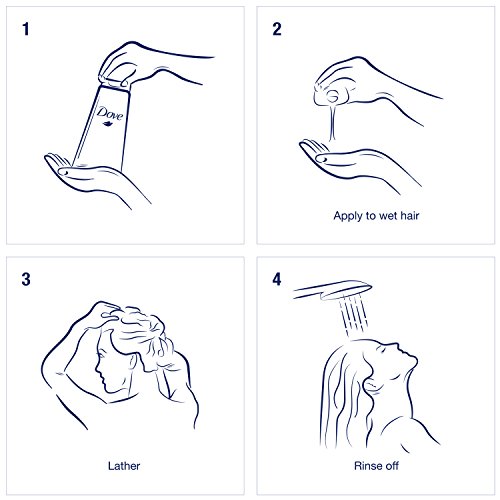 1

Dove

2

Apply to wet hair

3

Lather

4

Rinse off