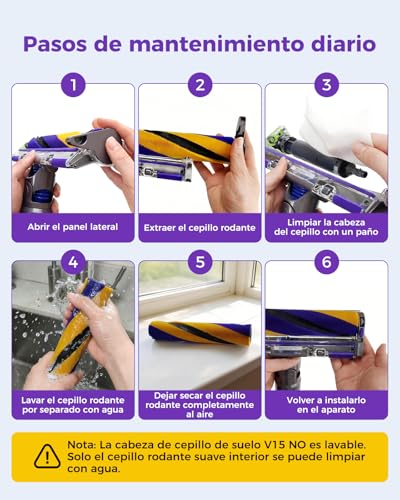 Pasos de mantenimiento diario

1
Abrir el panel lateral

2
Extraer el cepillo rodante

3
Limpiar la cabeza del cepillo con un paño

4
Lavar el cepillo rodante por separado con agua

5
Dejar secar el cepillo rodante completamente al aire

6
Volver a instalarlo en el aparato

Nota: La cabeza de cepillo de suelo V15 NO es lavable. Solo el cepillo rodante suave interior se puede limpiar con agua.