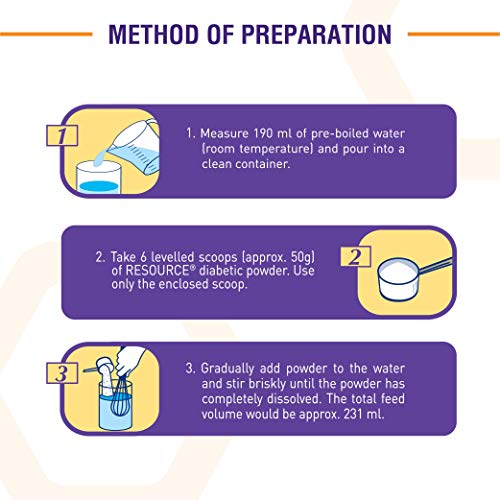 METHOD OF PREPARATION

1

1. Measure 190 ml of pre-boiled water (room temperature) and pour into a clean container.

2. Take 6 levelled scoops (approx. 50g) of RESOURCE® diabetic powder. Use only the enclosed scoop.

2

3

3. Gradually add powder to the water and stir briskly until the powder has completely dissolved. The total feed volume would be approx. 231 ml.