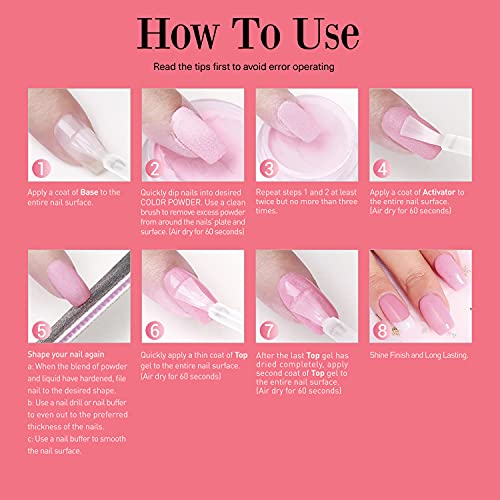 How To Use

Read the tips first to avoid error operating

1

Apply a coat of Base to the entire nail surface.

2

Quickly dip nails into desired COLOR POWDER. Use a clean brush to remove excess powder from around the nails' plate and surface. (Air dry for 60 seconds)

3

Repeat steps 1 and 2 at least twice but no more than three times.

4

Apply a coat of Activator to the entire nail surface. (Air dry for 60 seconds)

5

Shape your nail again
a: When the blend of powder and liquid have hardened, file nail to the desired shape.
b: Use a nail drill or nail buffer to even out to the preferred thickness of the nails.
c: Use a nail buffer to smooth the nail surface.

6

Quickly apply a thin coat of Top gel to the entire nail surface. (Air dry for 60 seconds)

7

After the last Top gel has dried completely, apply second coat of Top gel to the entire nail surface. (Air dry for 60 seconds)

8

Shine Finish and Long Lasting.