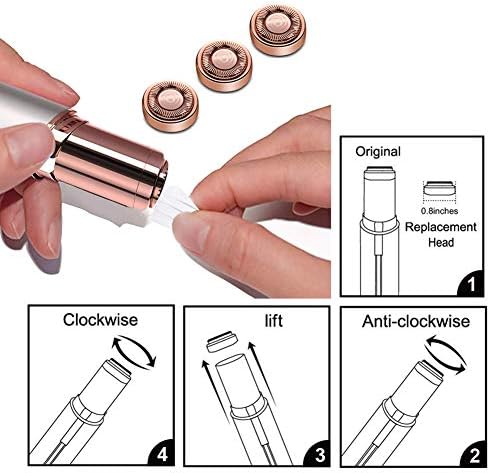 Original

0.8inches

Replacement Head

1

Clockwise

4

lift

3

Anti-clockwise

2