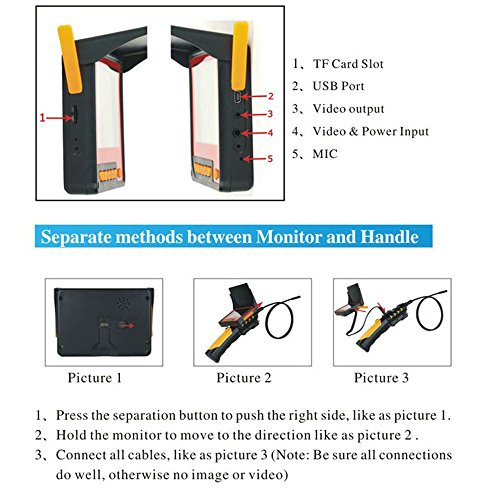 1
2
3
4
5

1、TF Card Slot
2、USB Port
3、Video output
4、Video & Power Input
5、MIC

Separate methods between Monitor and Handle

Picture 1
Picture 2
Picture 3

1、Press the separation button to push the right side, like as picture 1.
2、Hold the monitor to move to the direction like as picture 2 .
3、Connect all cables, like as picture 3 (Note: Be sure all connections do well, otherwise no image or video)