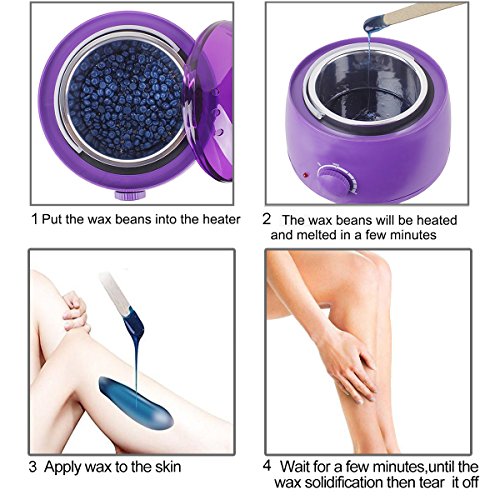 1 Put the wax beans into the heater

2 The wax beans will be heated and melted in a few minutes

3 Apply wax to the skin

4 Wait for a few minutes,until the wax solidification then tear it off