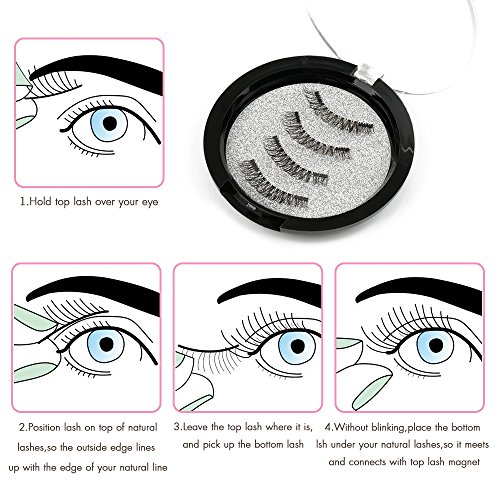 1.Hold top lash over your eye

2.Position lash on top of natural lashes,so the outside edge lines up with the edge of your natural line

3.Leave the top lash where it is, and pick up the bottom lash

4.Without blinking,place the bottom lsh under your natural lashes,so it meets and connects with top lash magnet