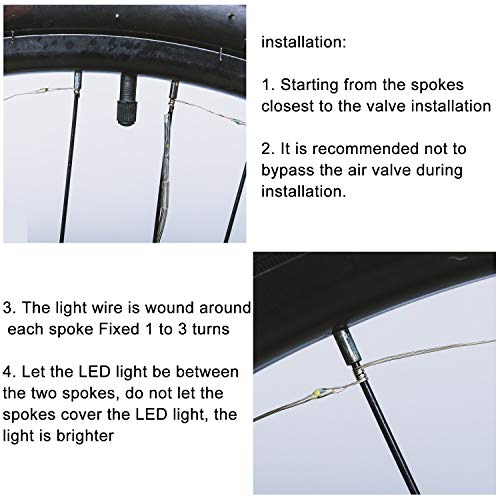 installation:

1. Starting from the spokes closest to the valve installation

2. It is recommended not to bypass the air valve during installation.

3. The light wire is wound around each spoke Fixed 1 to 3 turns

4. Let the LED light be between the two spokes, do not let the spokes cover the LED light, the light is brighter