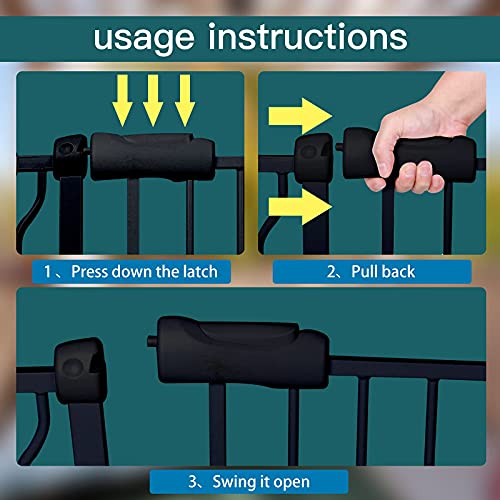 usage instructions

1、Press down the latch

2、Pull back

3、Swing it open