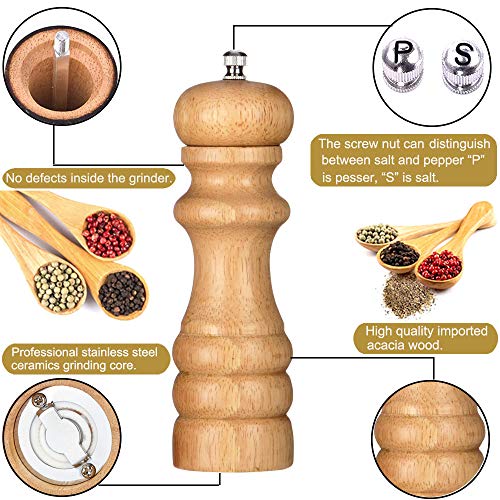 P S

The screw nut can distinguish between salt and pepper "P" is pesser, "S" is salt.

No defects inside the grinder.

High quality imported acacia wood.

Professional stainless steel ceramics grinding core.