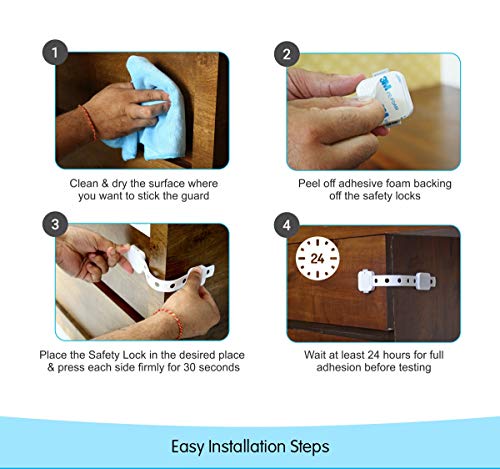 1

Clean & dry the surface where you want to stick the guard

2

3M

Peel off adhesive foam backing off the safety locks

3

Place the Safety Lock in the desired place & press each side firmly for 30 seconds

4

24

Wait at least 24 hours for full adhesion before testing

Easy Installation Steps