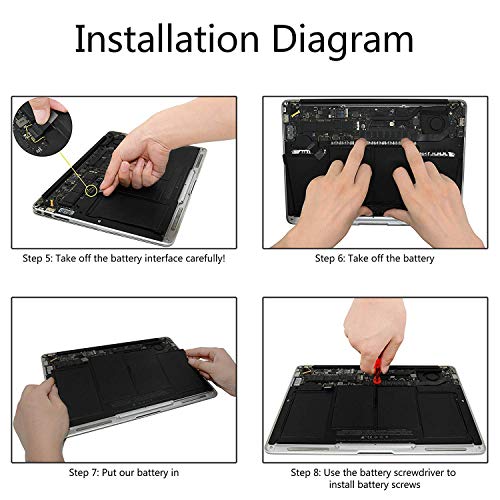 Installation Diagram

Step 5: Take off the battery interface carefully!

Step 6: Take off the battery

Step 7: Put our battery in

Step 8: Use the battery screwdriver to install battery screws