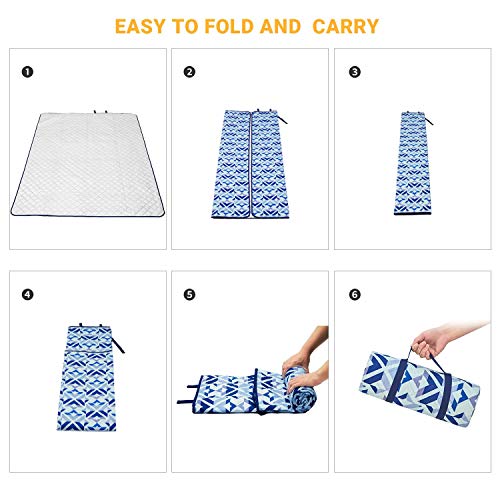 EASY TO FOLD AND CARRY

1

2

3

4

5

6