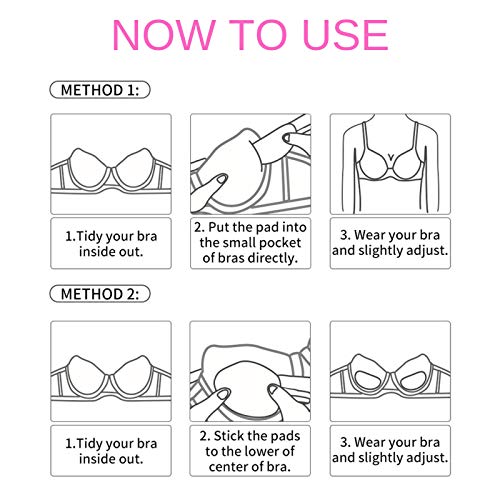 NOW TO USE

METHOD 1:

1.Tidy your bra inside out.

2. Put the pad into the small pocket of bras directly.

3. Wear your bra and slightly adjust.

METHOD 2:

1.Tidy your bra inside out.

2. Stick the pads to the lower of center of bra.

3. Wear your bra and slightly adjust.